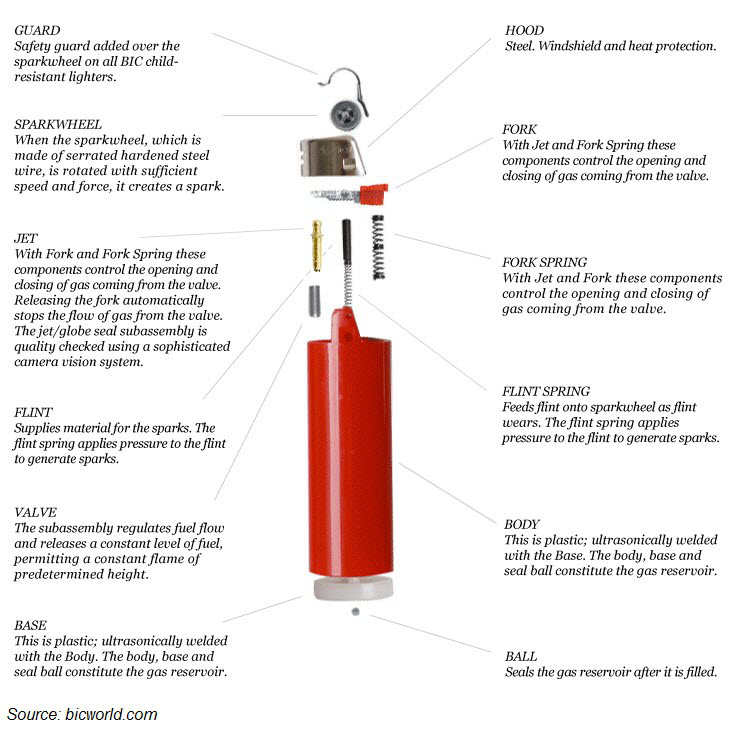 GUARD
Safety guard added over the sparkwheel on all BIC child-resistant lighters.

SPARKWHEEL
When the sparkwheel, which is made of serrated hardened steel wire, is rotated with sufficient speed and force, it creates a spark.

JET
With Fork and Fork Spring these components control the opening and closing of gas coming from the valve. Releasing the fork automatically stops the flow of gas from the valve. The jet/globe seal subassembly is quality checked using a sophisticated camera vision system.

FLINT
Supplies material for the sparks. The flint spring applies pressure to the flint to generate sparks.

VALVE
The subassembly regulates fuel flow and releases a constant level of fuel, permitting a constant flame of predetermined height.

BASE
This is plastic; ultrasonically welded with the Body. The body, base and seal ball constitute the gas reservoir.

HOOD
Steel. Windshield and heat protection.

FORK
With Jet and Fork Spring these components control the opening and closing of gas coming from the valve.

FORK SPRING
With Jet and Fork these components control the opening and closing of gas coming from the valve.

FLINT SPRING
Feeds flint onto sparkwheel as flint wears. The flint spring applies pressure to the flint to generate sparks.

BODY
This is plastic; ultrasonically welded with the Base. The body, base and seal ball constitute the gas reservoir.

BALL
Seals the gas reservoir after it is filled.

Source: bicworld.com