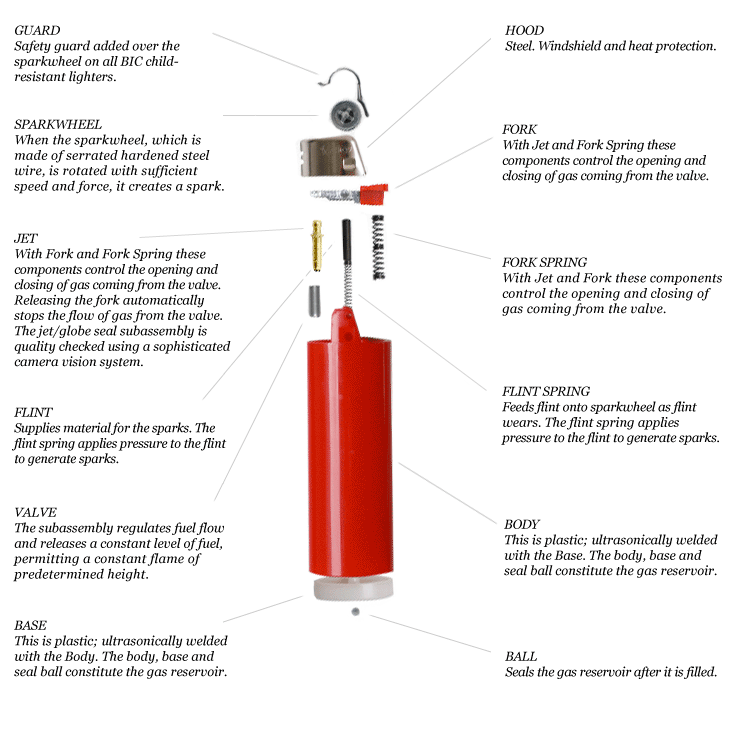 GUARD
Safety guard added over the sparkwheel on all BIC child-resistant lighters.

SPARKWHEEL
When the sparkwheel, which is made of serrated hardened steel wire, is rotated with sufficient speed and force, it creates a spark.

JET
With Fork and Fork Spring these components control the opening and closing of gas coming from the valve. Releasing the fork automatically stops the flow of gas from the valve. The jet/globe seal subassembly is quality checked using a sophisticated camera vision system.

FLINT
Supplies material for the sparks. The flint spring applies pressure to the flint to generate sparks.

VALVE
The subassembly regulates fuel flow and releases a constant level of fuel, permitting a constant flame of predetermined height.

BASE
This is plastic; ultrasonically welded with the Body. The body, base and seal ball constitute the gas reservoir.

HOOD
Steel. Windshield and heat protection.

FORK
With Jet and Fork Spring these components control the opening and closing of gas coming from the valve.

FORK SPRING
With Jet and Fork these components control the opening and closing of gas coming from the valve.

FLINT SPRING
Feeds flint onto sparkwheel as flint wears. The flint spring applies pressure to the flint to generate sparks.

BODY
This is plastic; ultrasonically welded with the Base. The body, base and seal ball constitute the gas reservoir.

BALL
Seals the gas reservoir after it is filled.